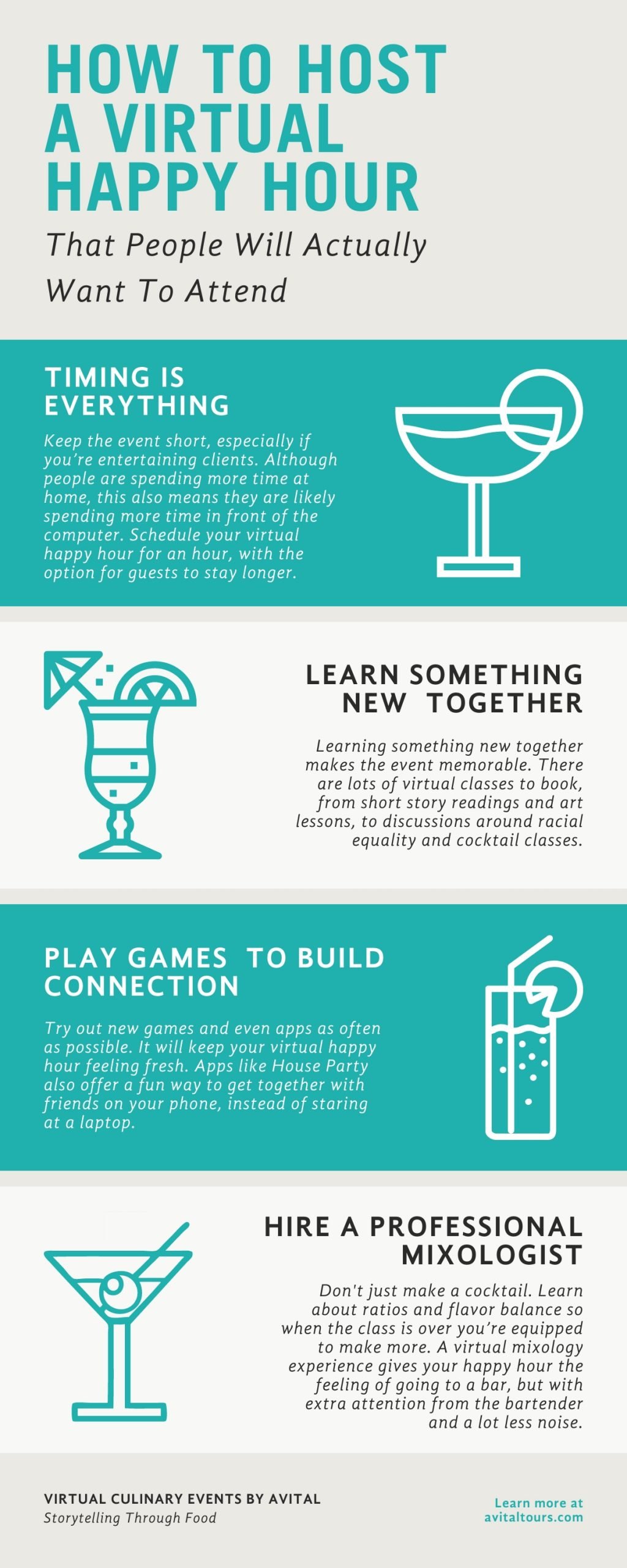 HOW TO HOST A VIRTUAL HAPPY HOUR

That People Will Actually Want To Attend

TIMING IS EVERYTHING

Keep the event short, especially if you're entertaining clients. Although people are spending more time at home, this also means they are likely spending more time in front of the computer. Schedule your virtual happy hour for an hour, with the option for guests to stay longer.

LEARN SOMETHING NEW TOGETHER

Learning something new together makes the event memorable. There are lots of virtual classes to book, from short story readings and art lessons, to discussions around racial equality and cocktail classes.

PLAY GAMES TO BUILD CONNECTION

Try out new games and even apps as often as possible. It will keep your virtual happy hour feeling fresh. Apps like House Party also offer a fun way to get together with friends on your phone, instead of staring at a laptop.

HIRE A PROFESSIONAL MIXOLOGIST

Don't just make a cocktail. Learn about ratios and flavor balance so when the class is over you're equipped to make more. A virtual mixology experience gives your happy hour the feeling of going to a bar, but with extra attention from the bartender and a lot less noise.

VIRTUAL CULINARY EVENTS BY AVITAL
Storytelling Through Food

Learn more at avitaltours.com