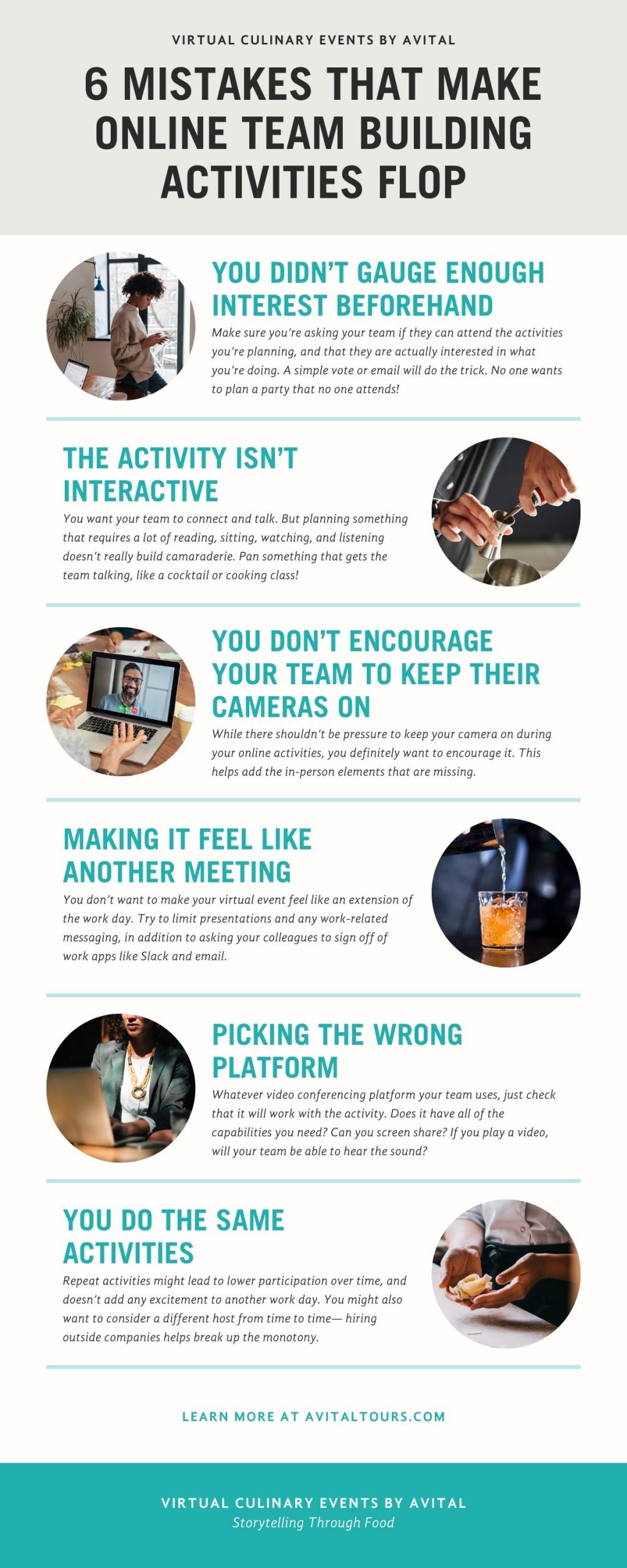 VIRTUAL CULINARY EVENTS BY AVITAL

6 MISTAKES THAT MAKE ONLINE TEAM BUILDING ACTIVITIES FLOP

YOU DIDN'T GAUGE ENOUGH INTEREST BEFOREHAND

Make sure you're asking your team if they can attend the activities you're planning, and that they are actually interested in what you're doing. A simple vote or email will do the trick. No one wants to plan a party that no one attends!

THE ACTIVITY ISN'T INTERACTIVE

You want your team to connect and talk. But planning something that requires a lot of reading, sitting, watching, and listening doesn't really build camaraderie. Pan something that gets the team talking, like a cocktail or cooking class!

YOU DON'T ENCOURAGE YOUR TEAM TO KEEP THEIR CAMERAS ON

While there shouldn't be pressure to keep your camera on during your online activities, you definitely want to encourage it. This helps add the in-person elements that are missing.

MAKING IT FEEL LIKE ANOTHER MEETING

You don't want to make your virtual event feel like an extension of the work day. Try to limit presentations and any work-related messaging, in addition to asking your colleagues to sign off of work apps like Slack and email.

PICKING THE WRONG PLATFORM

Whatever video conferencing platform your team uses, just check that it will work with the activity. Does it have all of the capabilities you need? Can you screen share? If you play a video, will your team be able to hear the sound?

YOU DO THE SAME ACTIVITIES

Repeat activities might lead to lower participation over time, and doesn't add any excitement to another work day. You might also want to consider a different host from time to time— hiring outside companies helps break up the monotony.

LEARN MORE AT AVITALTOURS.COM

VIRTUAL CULINARY EVENTS BY AVITAL
Storytelling Through Food