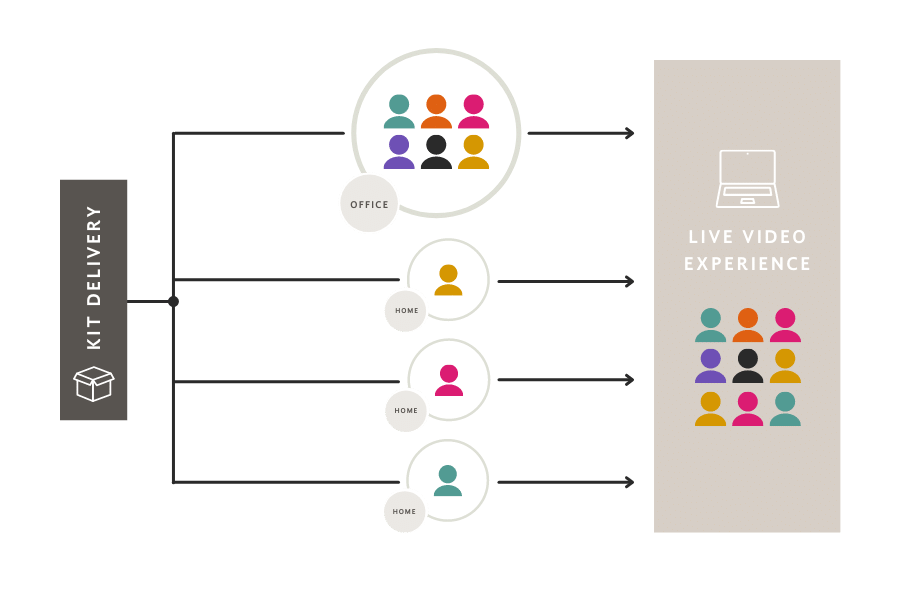 KIT DELIVERY

OFFICE

HOME

HOME

HOME

LIVE VIDEO EXPERIENCE