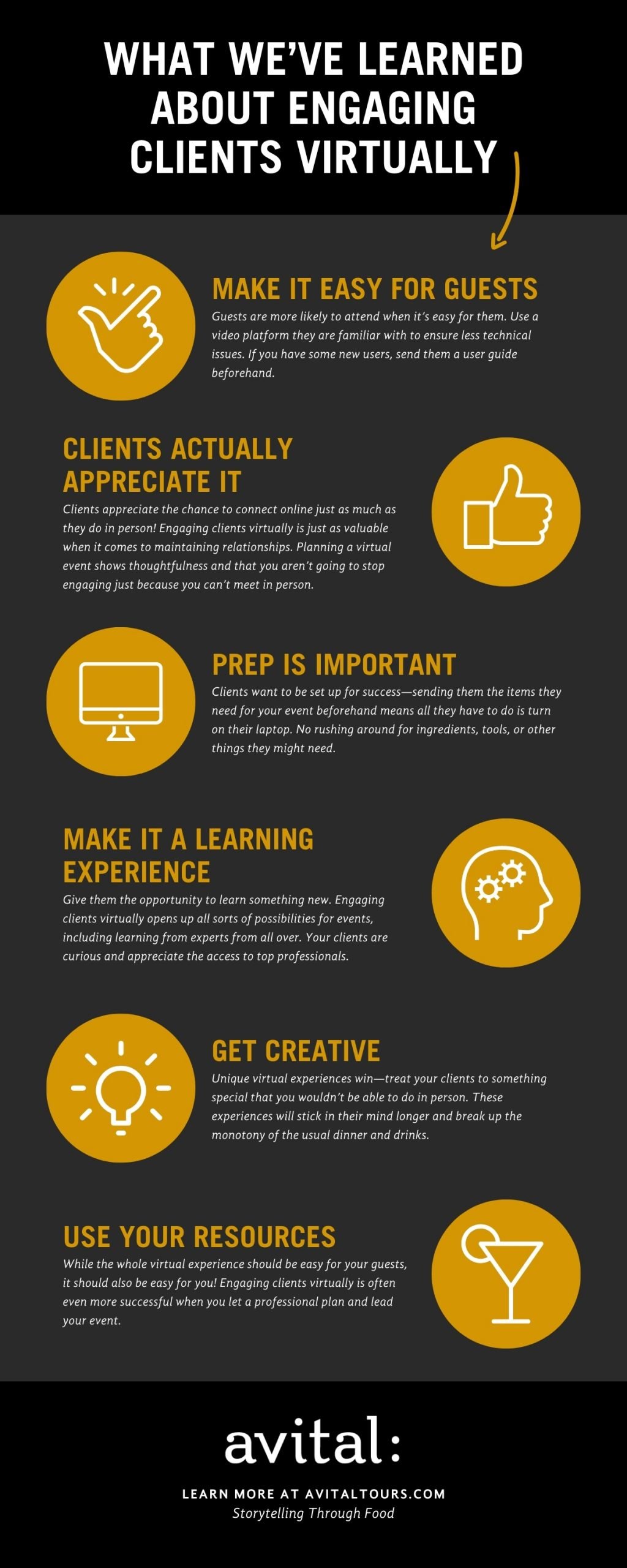 WHAT WE'VE LEARNED ABOUT ENGAGING CLIENTS VIRTUALLY

MAKE IT EASY FOR GUESTS
Guests are more likely to attend when it's easy for them. Use a video platform they are familiar with to ensure less technical issues. If you have some new users, send them a user guide beforehand.

CLIENTS ACTUALLY APPRECIATE IT
Clients appreciate the chance to connect online just as much as they do in person! Engaging clients virtually is just as valuable when it comes to maintaining relationships. Planning a virtual event shows thoughtfulness and that you aren't going to stop engaging just because you can't meet in person.

PREP IS IMPORTANT
Clients want to be set up for success—sending them the items they need for your event beforehand means all they have to do is turn on their laptop. No rushing around for ingredients, tools, or other things they might need.

MAKE IT A LEARNING EXPERIENCE
Give them the opportunity to learn something new. Engaging clients virtually opens up all sorts of possibilities for events, including learning from experts from all over. Your clients are curious and appreciate the access to top professionals.

GET CREATIVE
Unique virtual experiences win—treat your clients to something special that you wouldn't be able to do in person. These experiences will stick in their mind longer and break up the monotony of the usual dinner and drinks.

USE YOUR RESOURCES
While the whole virtual experience should be easy for your guests, it should also be easy for you! Engaging clients virtually is often even more successful when you let a professional plan and lead your event.

avital:

LEARN MORE AT AVITALTOURS.COM
Storytelling Through Food